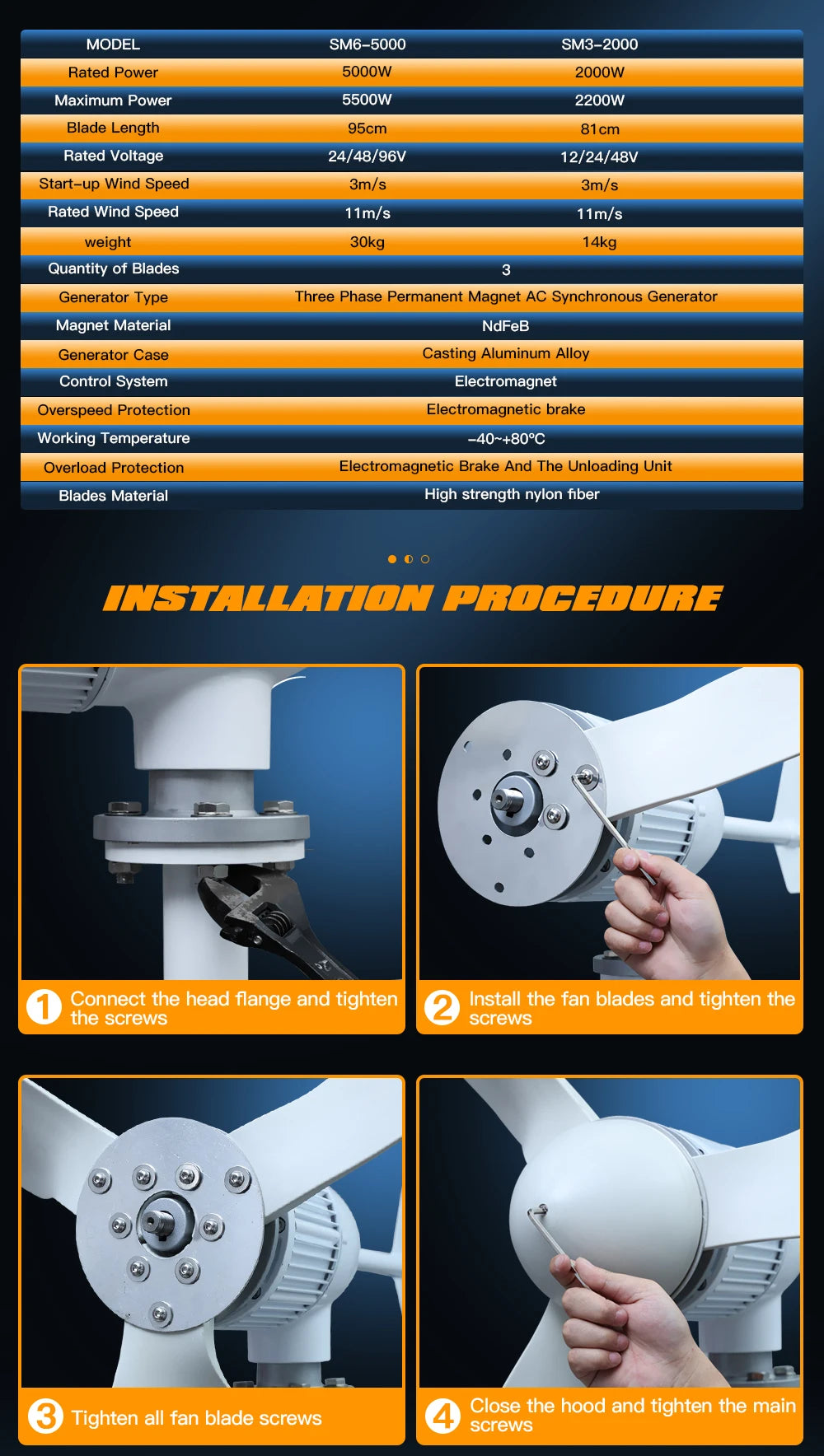 | MODEL | SM6-5000 | SM3-2000 |
|---|---|---|
| Rated Power | 5000W | 2000W |
| Maximum Power | 5500W | 2200W |
| Blade Length | 95cm | 81cm |
| Rated Voltage | 24/48/96V | 12/24/48V |
| Start-up Wind Speed | 3m/s | 3m/s |
| Rated Wind Speed | 11m/s | 11m/s |
| weight | 30kg | 14kg |
| Quantity of Blades | 3 | |
| Generator Type | Three Phase Permanent Magnet AC Synchronous Generator | |
| Magnet Material | NdFeB | |
| Generator Case | Casting Aluminum Alloy | |
| Control System | Electromagnet | |
| Overspeed Protection | Electromagnetic brake | |
| Working Temperature | -40~+80°C | |
| Overload Protection | Electromagnetic Brake And The Unloading Unit | |
| Blades Material | High strength nylon fiber | |

INSTALLATION PROCEDURE

1 Connect the head flange and tighten the screws

2 Install the fan blades and tighten the screws

3 Tighten all fan blade screws

4 Close the hood and tighten the main screws